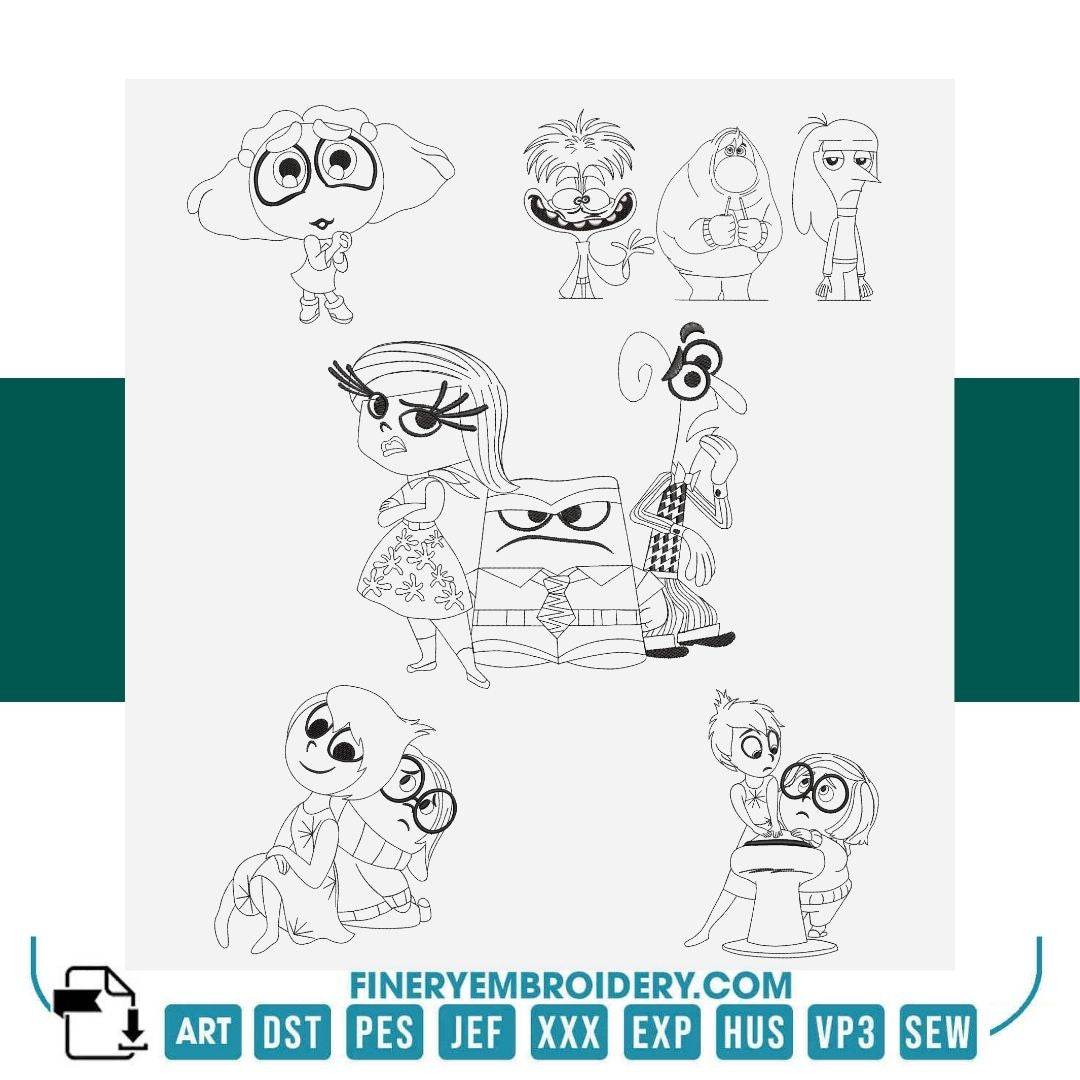 FINERYEMBROIDERY.COM

ART DST PES JEF XXX EXP HUS VP3 SEW